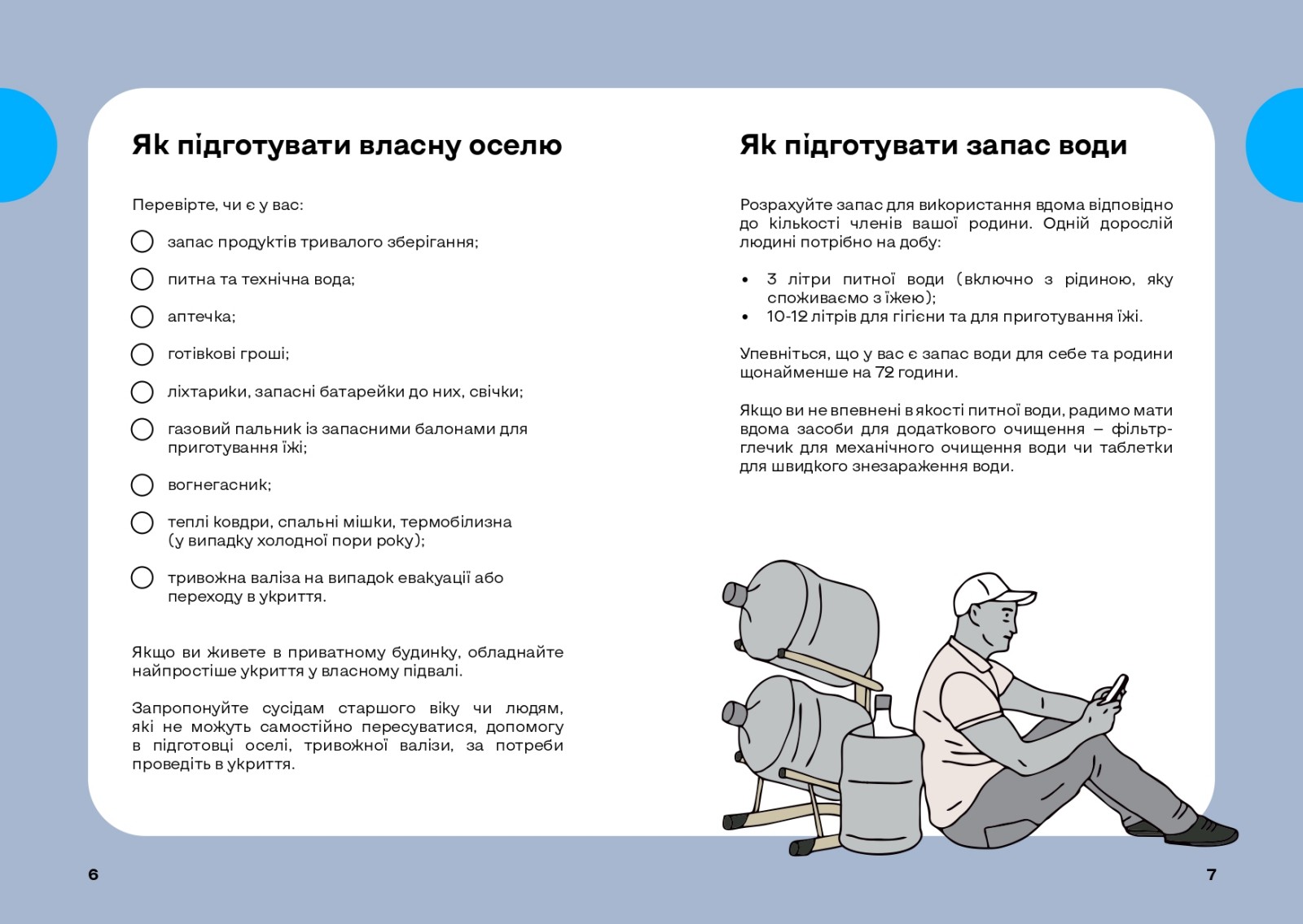 Як підготувати власну оселю

Перевірте, чи є у вас:

запас продуктів тривалого зберігання;

питна та технічна вода;

аптечка;

готівкові гроші;

ліхтарики, запасні батарейки до них, свічки;

газовий пальник із запасними балонами для приготування їжі;

вогнегасник;

теплі ковдри, спальні мішки, термобілизна (у випадку холодної пори року);

тривожна валіза на випадок евакуації або переходу в укриття.

Якщо ви живете в приватному будинку, обладнайте найпростіше укриття у власному підвалі.

Запропонуйте сусідам старшого віку чи людям, які не можуть самостійно пересуватися, допомогу в підготовці оселі, тривожної валізи, за потреби проведіть в укриття.

6

Як підготувати запас води

Розрахуйте запас для використання вдома відповідно до кількості членів вашої родини. Одній дорослій людині потрібно на добу:

• 3 літри питної води (включно з рідиною, яку споживаємо з їжею);
• 10-12 літрів для гігієни та для приготування їжі.

Упевніться, що у вас є запас води для себе та родини щонайменше на 72 години.

Якщо ви не впевнені в якості питної води, радимо мати вдома засоби для додаткового очищення – фільтр-глечик для механічного очищення води чи таблетки для швидкого знезараження води.

7