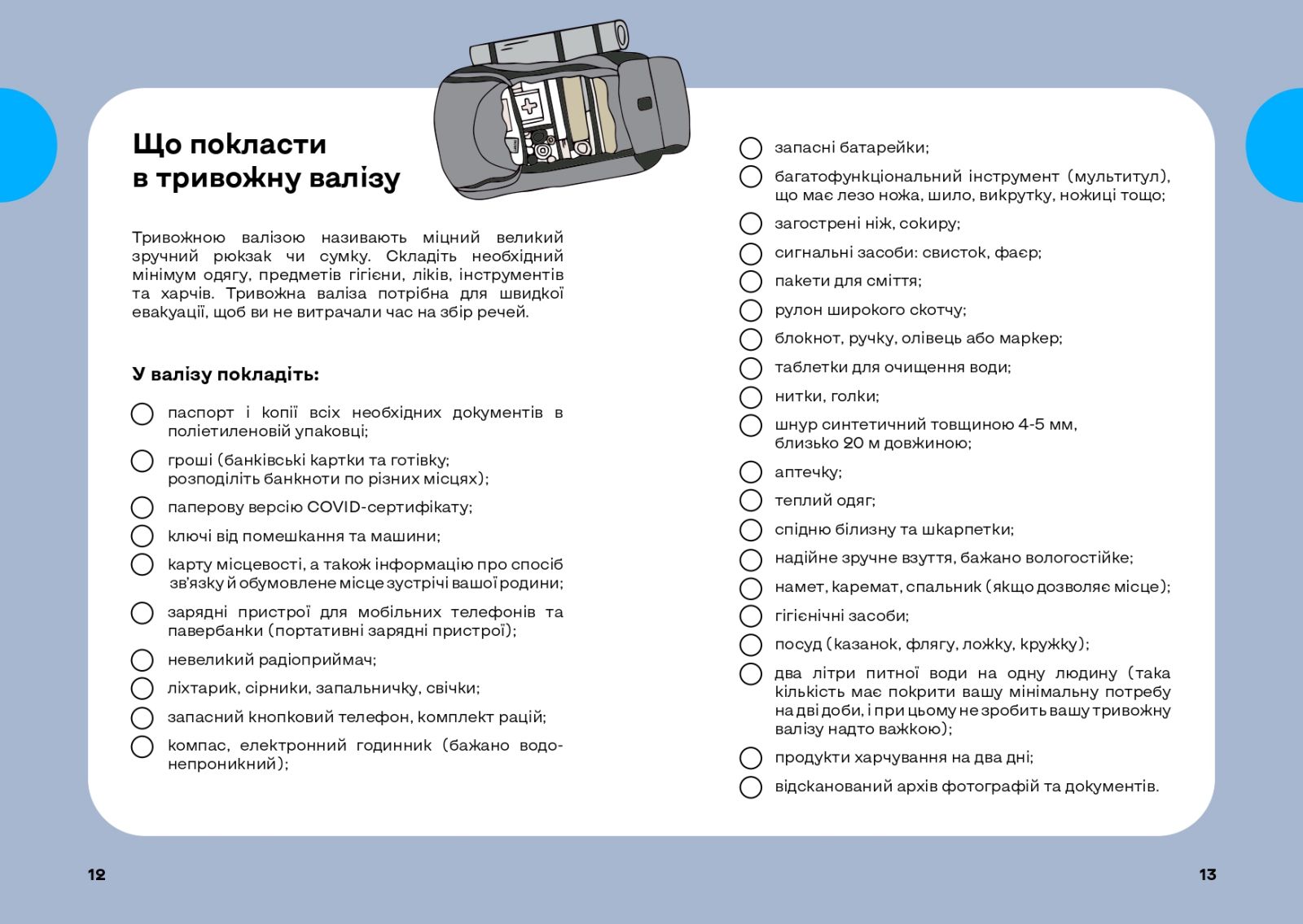 Що покласти в тривожну валізу

Тривожною валізою називають міцний великий зручний рюкзак чи сумку. Складіть необхідний мінімум одягу, предметів гігієни, ліків, інструментів та харчів. Тривожна валіза потрібна для швидкої евакуації, щоб ви не витрачали час на збір речей.

У валізу покладіть:

паспорт і копії всіх необхідних документів в поліетиленовій упаковці;
гроші (банківські картки та готівку; розподіліть банкноти по різних місцях);
паперову версію COVID-сертифікату;
ключі від помешкання та машини;
карту місцевості, а також інформацію про спосіб зв'язку й обумовлене місце зустрічі вашої родини;
зарядні пристрої для мобільних телефонів та павербанки (портативні зарядні пристрої);
невеликий радіоприймач;
ліхтарик, сірники, запальничку, свічки;
запасний кнопковий телефон, комплект рацій;
компас, електронний годинник (бажано водонепроникний);

запасні батарейки;
багатофункціональний інструмент (мультитул), що має лезо ножа, шило, викрутку, ножиці тощо;
загострені ніж, сокиру;
сигнальні засоби: свисток, фаєр;
пакети для сміття;
рулон широкого скотчу;
блокнот, ручку, олівець або маркер;
таблетки для очищення води;
нитки, голки;
шнур синтетичний товщиною 4-5 мм, близько 20 м довжиною;
аптечку;
теплий одяг;
спідню білизну та шкарпетки;
надійне зручне взуття, бажано вологостійке;
намет, каремат, спальник (якщо дозволяє місце);
гігієнічні засоби;
посуд (казанок, флягу, ложку, кружку);
два літри питної води на одну людину (така кількість має покрити вашу мінімальну потребу на дві доби, і при цьому не зробить вашу тривожну валізу надто важкою);
продукти харчування на два дні;
відсканований архів фотографій та документів.

12

13